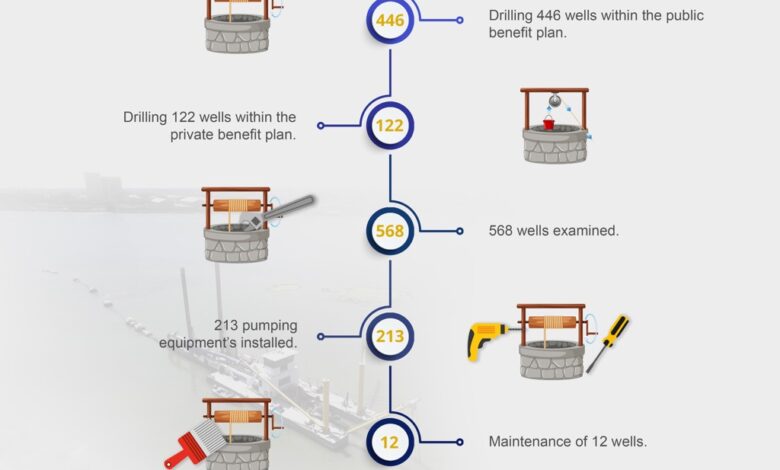 446

Drilling 446 wells within the public benefit plan.

Drilling 122 wells within the private benefit plan.

122

568

568 wells examined.

213 pumping equipment's installed.

213

12

Maintenance of 12 wells.